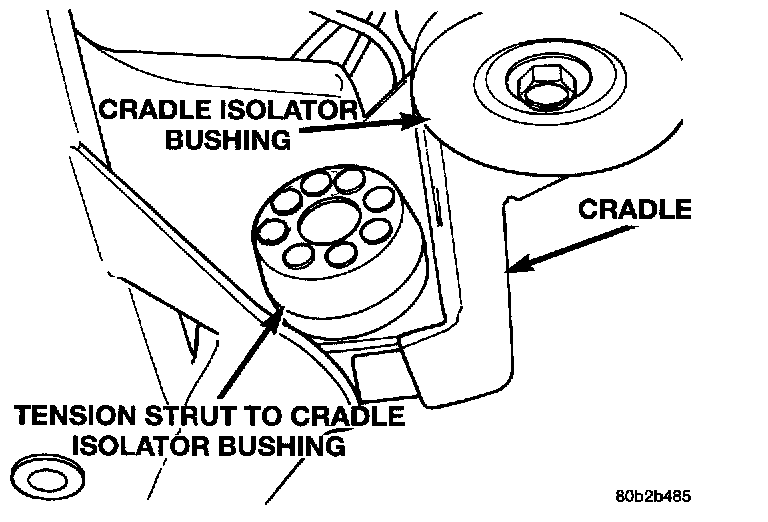 CRADLE ISOLATOR BUSHING

CRADLE

TENSION STRUT TO CRADLE ISOLATOR BUSHING

80b2b485