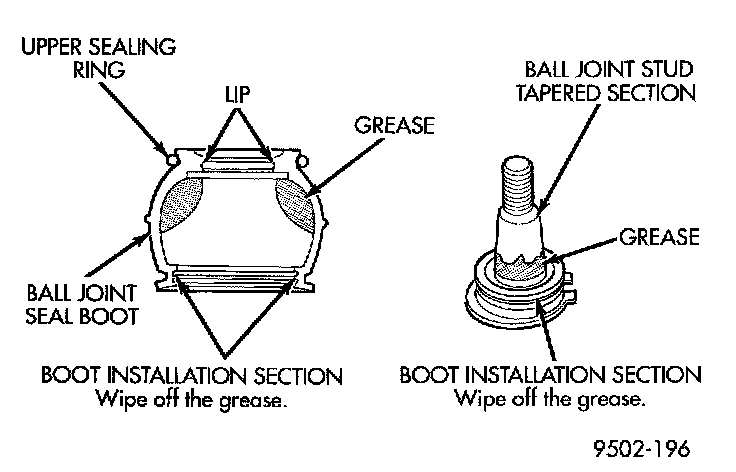 UPPER SEALING RING

LIP

GREASE

BALL JOINT SEAL BOOT

BOOT INSTALLATION SECTION
Wipe off the grease.

BALL JOINT STUD TAPERED SECTION

GREASE

BOOT INSTALLATION SECTION
Wipe off the grease.

9502-196