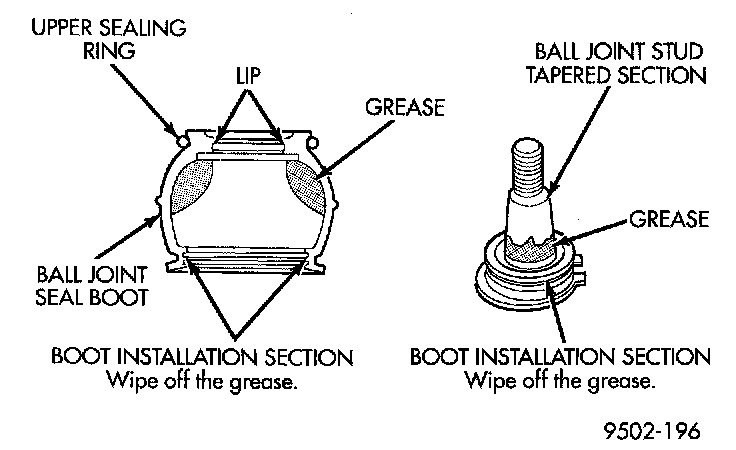 UPPER SEALING RING

LIP

GREASE

BALL JOINT SEAL BOOT

BOOT INSTALLATION SECTION
Wipe off the grease.

BALL JOINT STUD TAPERED SECTION

GREASE

BOOT INSTALLATION SECTION
Wipe off the grease.

9502-196