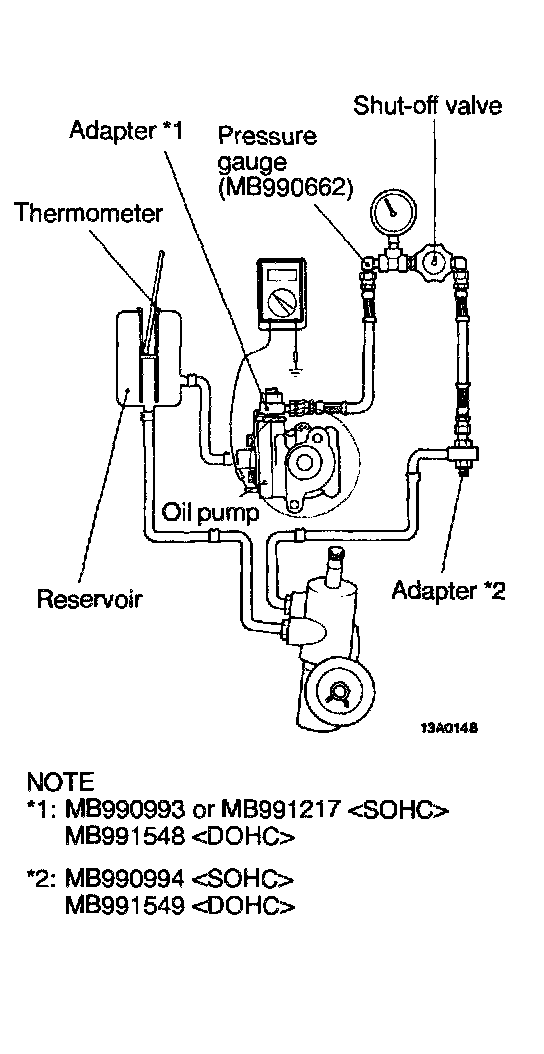 Shut-off valve
Adapter *1
Pressure gauge (MB990662)
Thermometer
Oil pump
Reservoir
Adapter *2
13A0148

NOTE
*1: MB990993 or MB991217 <SOHC>
MB991548 <DOHC>

*2: MB990994 <SOHC>
MB991549 <DOHC>