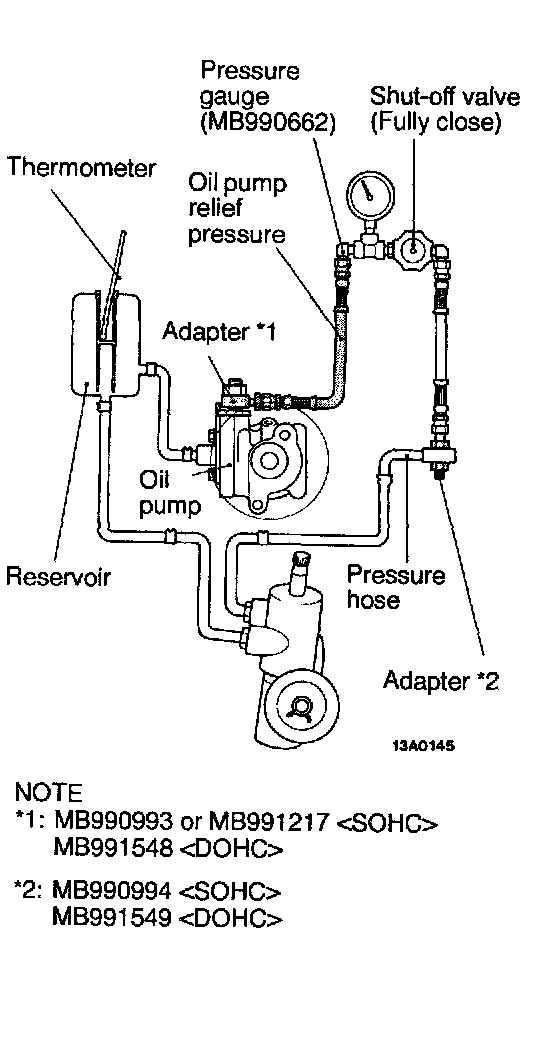 Pressure gauge (MB990662)

Shut-off valve (Fully close)

Thermometer

Oil pump relief pressure

Adapter *1

Oil pump

Reservoir

Pressure hose

Adapter *2

13A0145

NOTE
*1: MB990993 or MB991217 <SOHC>
MB991548 <DOHC>

*2: MB990994 <SOHC>
MB991549 <DOHC>