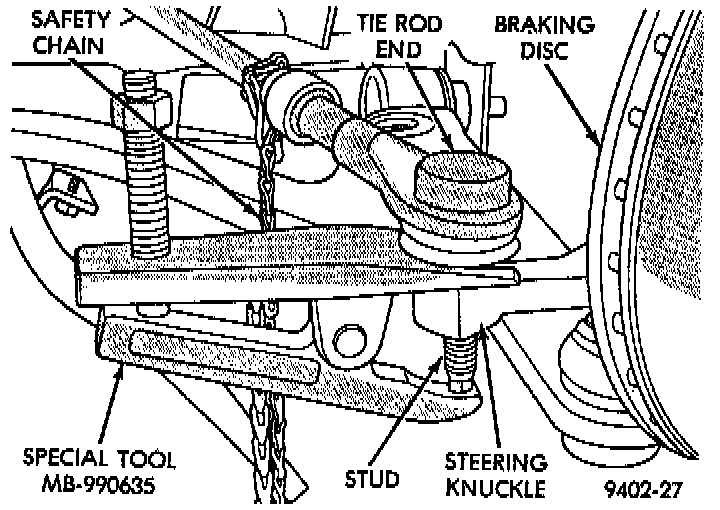 SAFETY CHAIN

TIE ROD END

BRAKING DISC

SPECIAL TOOL MB-990635

STUD

STEERING KNUCKLE

9402-27