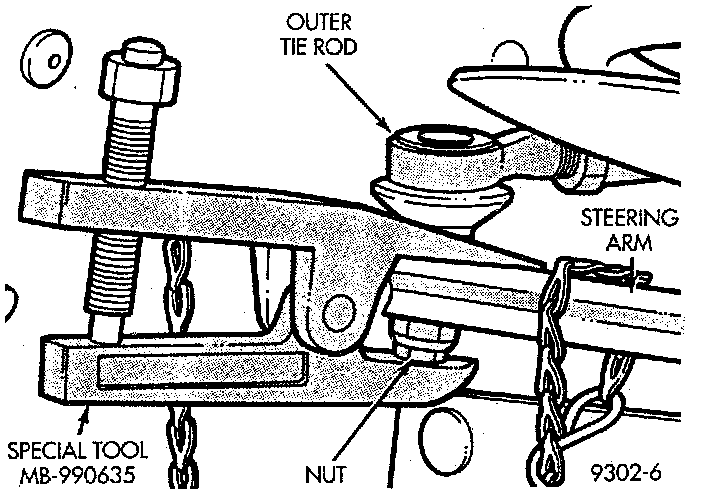 OUTER TIE ROD

STEERING ARM

SPECIAL TOOL MB-990635

NUT

9302-6