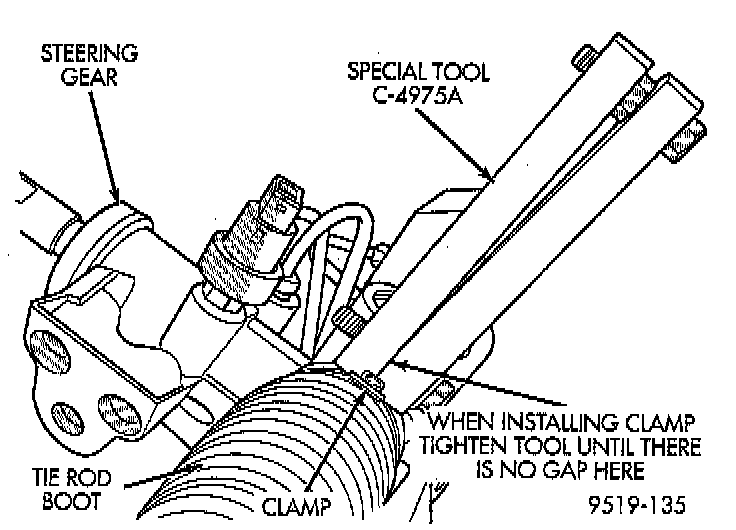 STEERING GEAR

SPECIAL TOOL C-4975A

WHEN INSTALLING CLAMP TIGHTEN TOOL UNTIL THERE IS NO GAP HERE

TIE ROD BOOT

CLAMP

9519-135