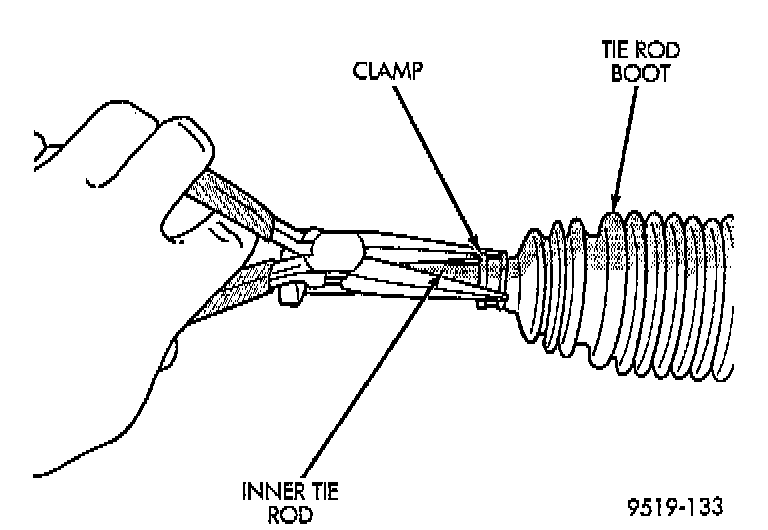 CLAMP

TIE ROD BOOT

INNER TIE ROD

9519-133