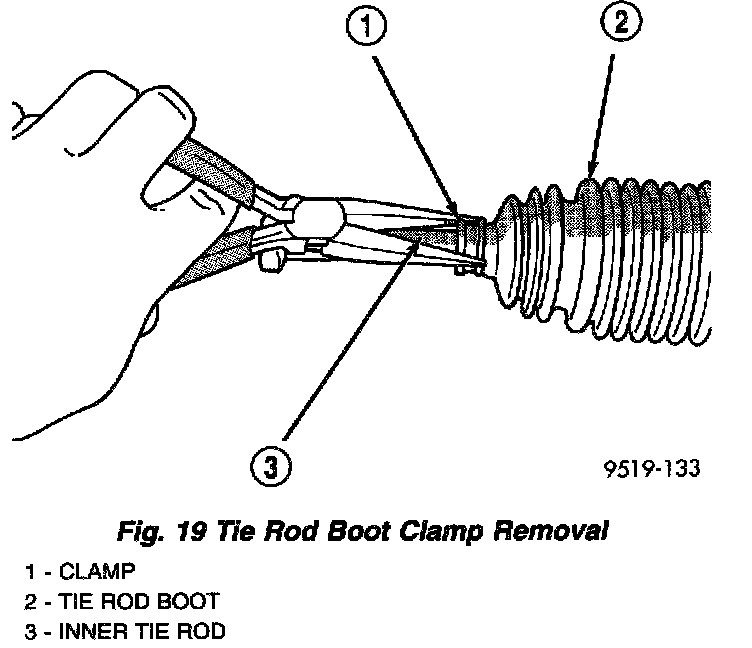 1
2
3
9519-133

Fig. 19 Tie Rod Boot Clamp Removal

1 - CLAMP
2 - TIE ROD BOOT
3 - INNER TIE ROD