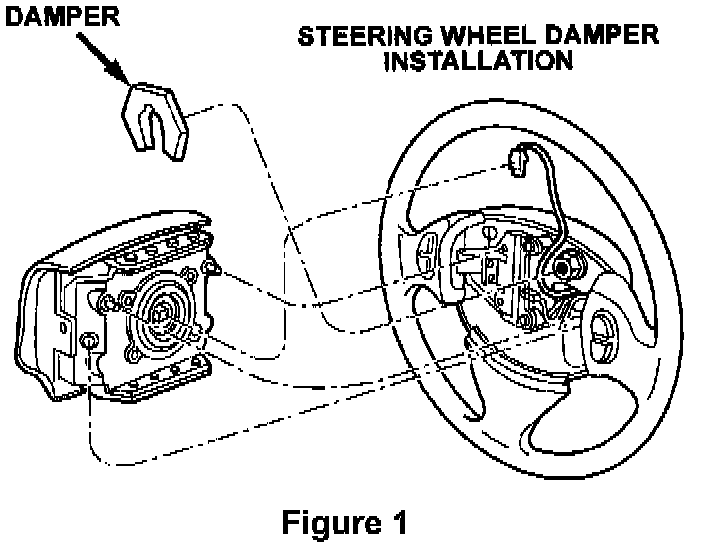 DAMPER

STEERING WHEEL DAMPER INSTALLATION

Figure 1