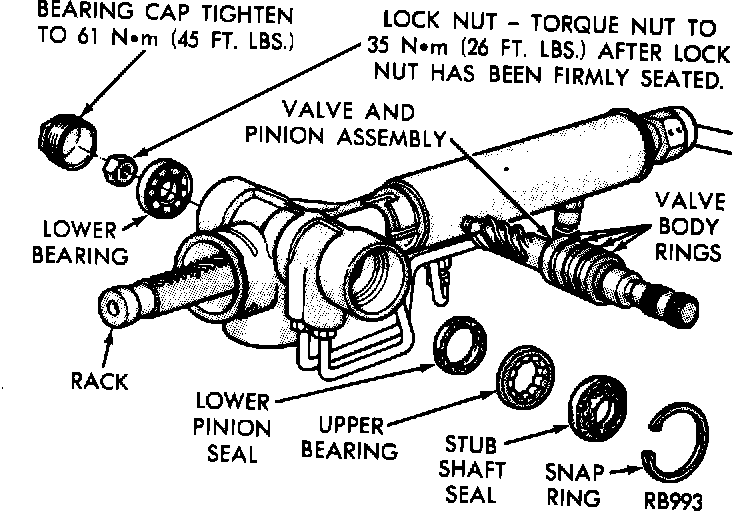 BEARING CAP TIGHTEN TO 61 N•m (45 FT. LBS.)

LOCK NUT – TORQUE NUT TO 35 N•m (26 FT. LBS.) AFTER LOCK NUT HAS BEEN FIRMLY SEATED.

VALVE AND PINION ASSEMBLY

LOWER BEARING

VALVE BODY RINGS

RACK

LOWER PINION SEAL

UPPER BEARING

STUB SHAFT SEAL

SNAP RING

RB993