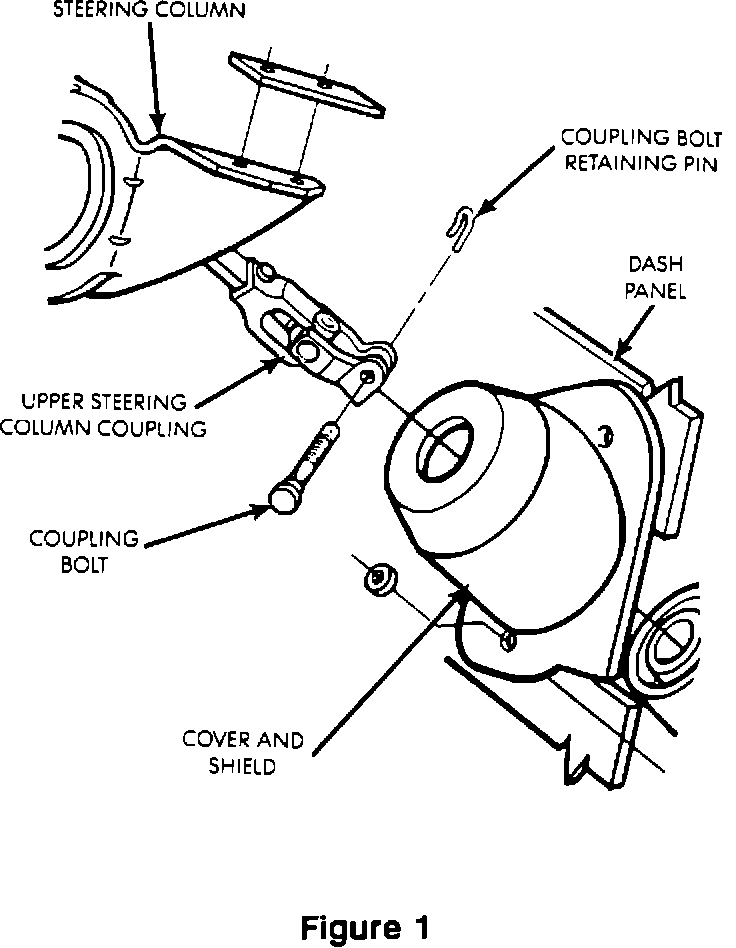 STEERING COLUMN

COUPLING BOLT
RETAINING PIN

DASH
PANEL

UPPER STEERING
COLUMN COUPLING

COUPLING
BOLT

COVER AND
SHIELD

Figure 1