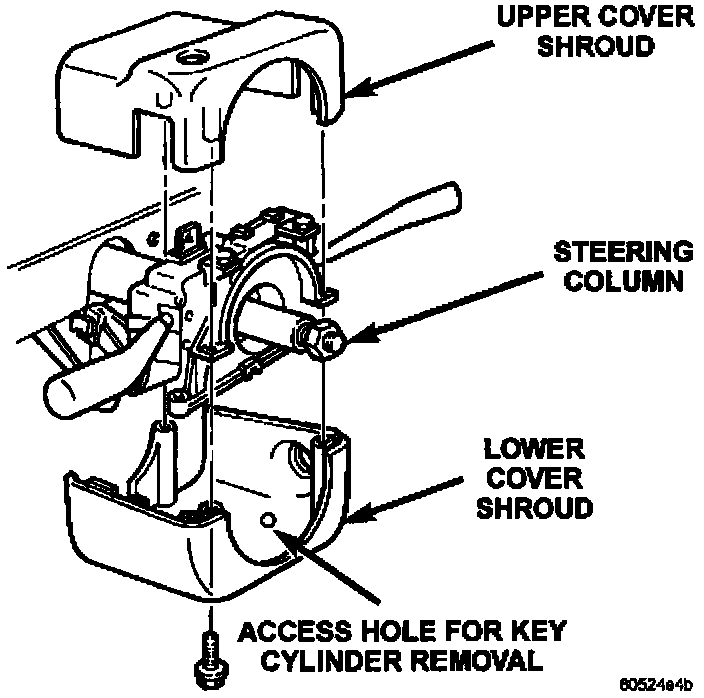 UPPER COVER SHROUD

STEERING COLUMN

LOWER COVER SHROUD

ACCESS HOLE FOR KEY CYLINDER REMOVAL

80524e4b