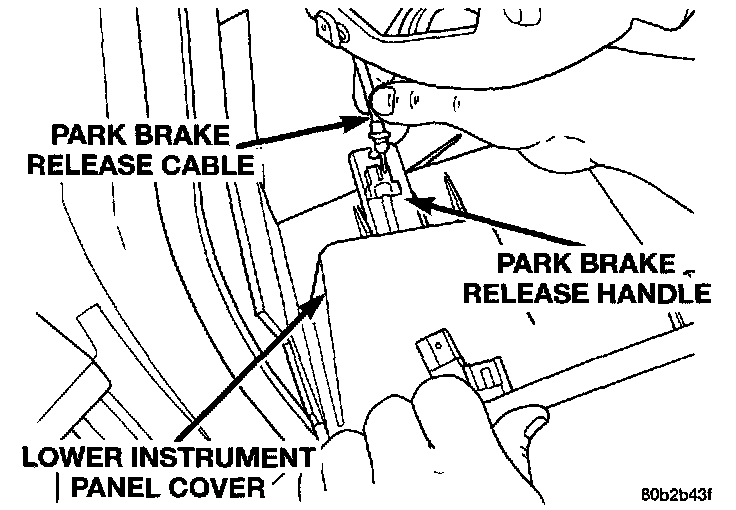 PARK BRAKE
RELEASE CABLE

PARK BRAKE
RELEASE HANDLE

LOWER INSTRUMENT
PANEL COVER

80b2b43f