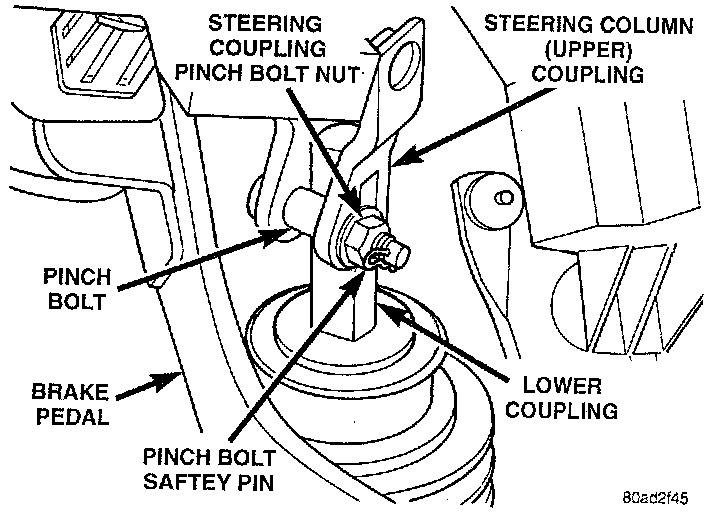 STEERING COUPLING PINCH BOLT NUT

STEERING COLUMN (UPPER) COUPLING

PINCH BOLT

BRAKE PEDAL

LOWER COUPLING

PINCH BOLT SAFTEY PIN

80ad2f45