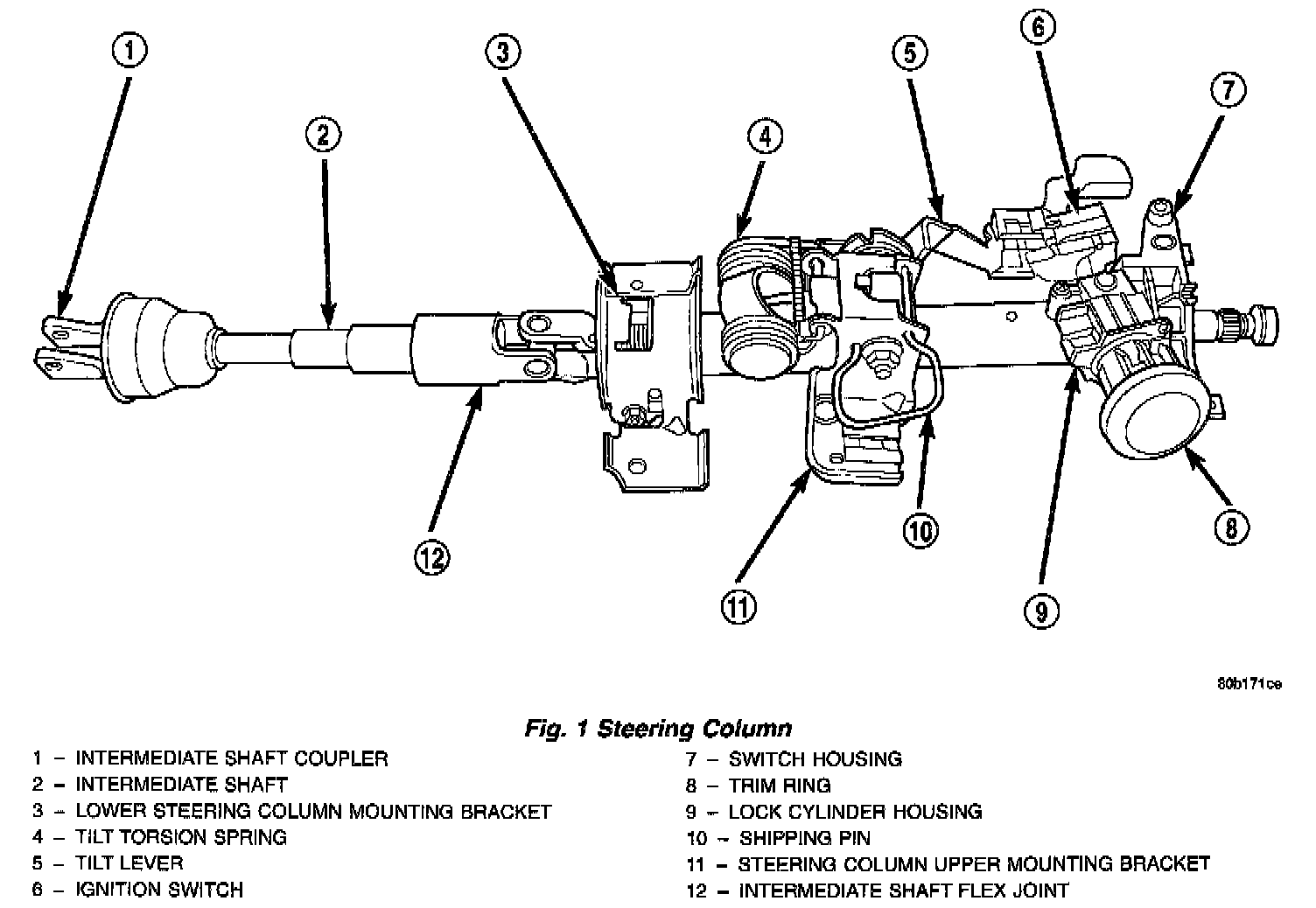 1
2
3
4
5
6
7
12
11
10
9
8

80b171ce

Fig. 1 Steering Column

1 – INTERMEDIATE SHAFT COUPLER
2 – INTERMEDIATE SHAFT
3 – LOWER STEERING COLUMN MOUNTING BRACKET
4 – TILT TORSION SPRING
5 – TILT LEVER
6 – IGNITION SWITCH

7 – SWITCH HOUSING
8 – TRIM RING
9 – LOCK CYLINDER HOUSING
10 – SHIPPING PIN
11 – STEERING COLUMN UPPER MOUNTING BRACKET
12 – INTERMEDIATE SHAFT FLEX JOINT