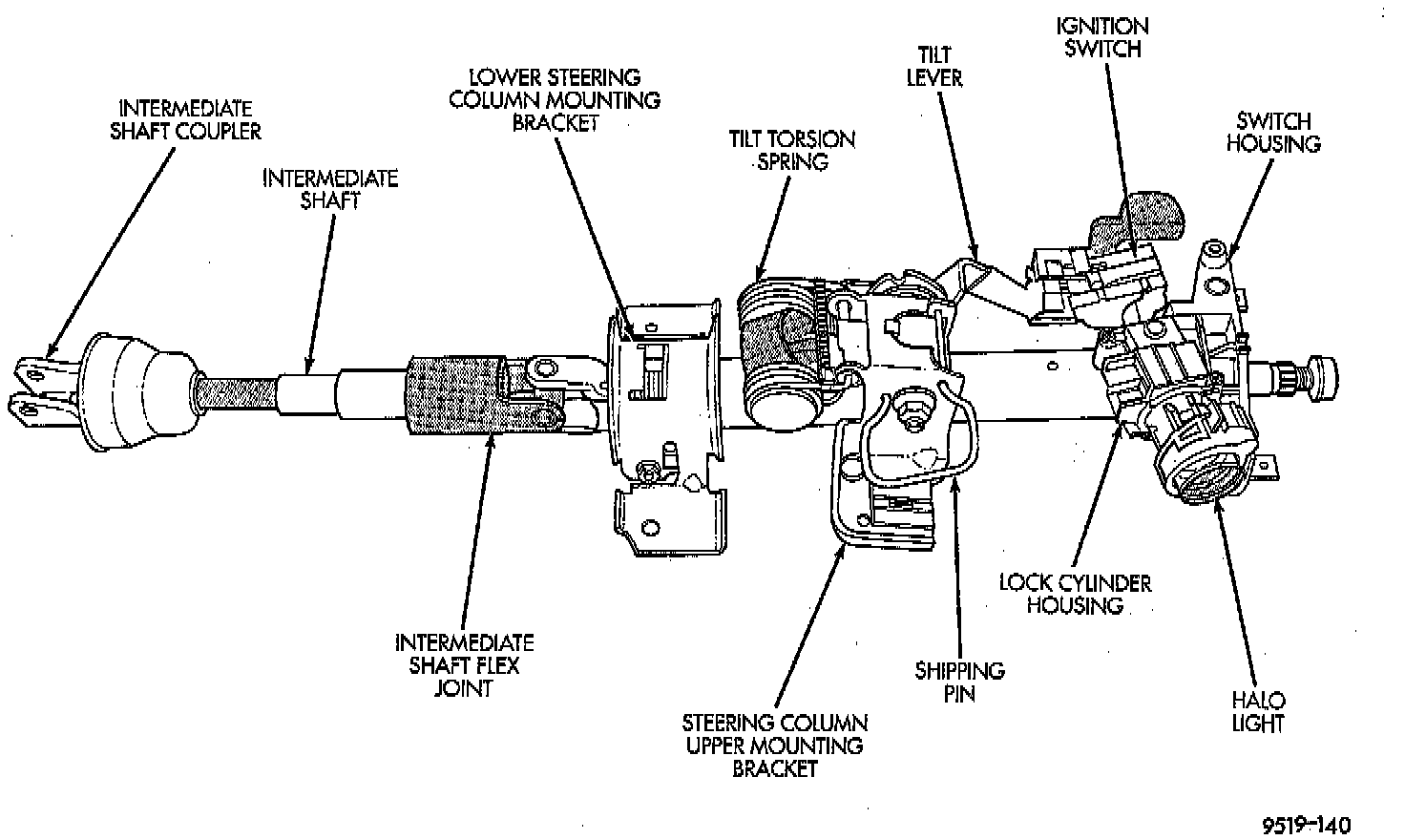 INTERMEDIATE SHAFT COUPLER

INTERMEDIATE SHAFT

LOWER STEERING COLUMN MOUNTING BRACKET

TILT TORSION SPRING

TILT LEVER

IGNITION SWITCH

SWITCH HOUSING

INTERMEDIATE SHAFT FLEX JOINT

STEERING COLUMN UPPER MOUNTING BRACKET

SHIPPING PIN

LOCK CYLINDER HOUSING

HALO LIGHT

9519-140