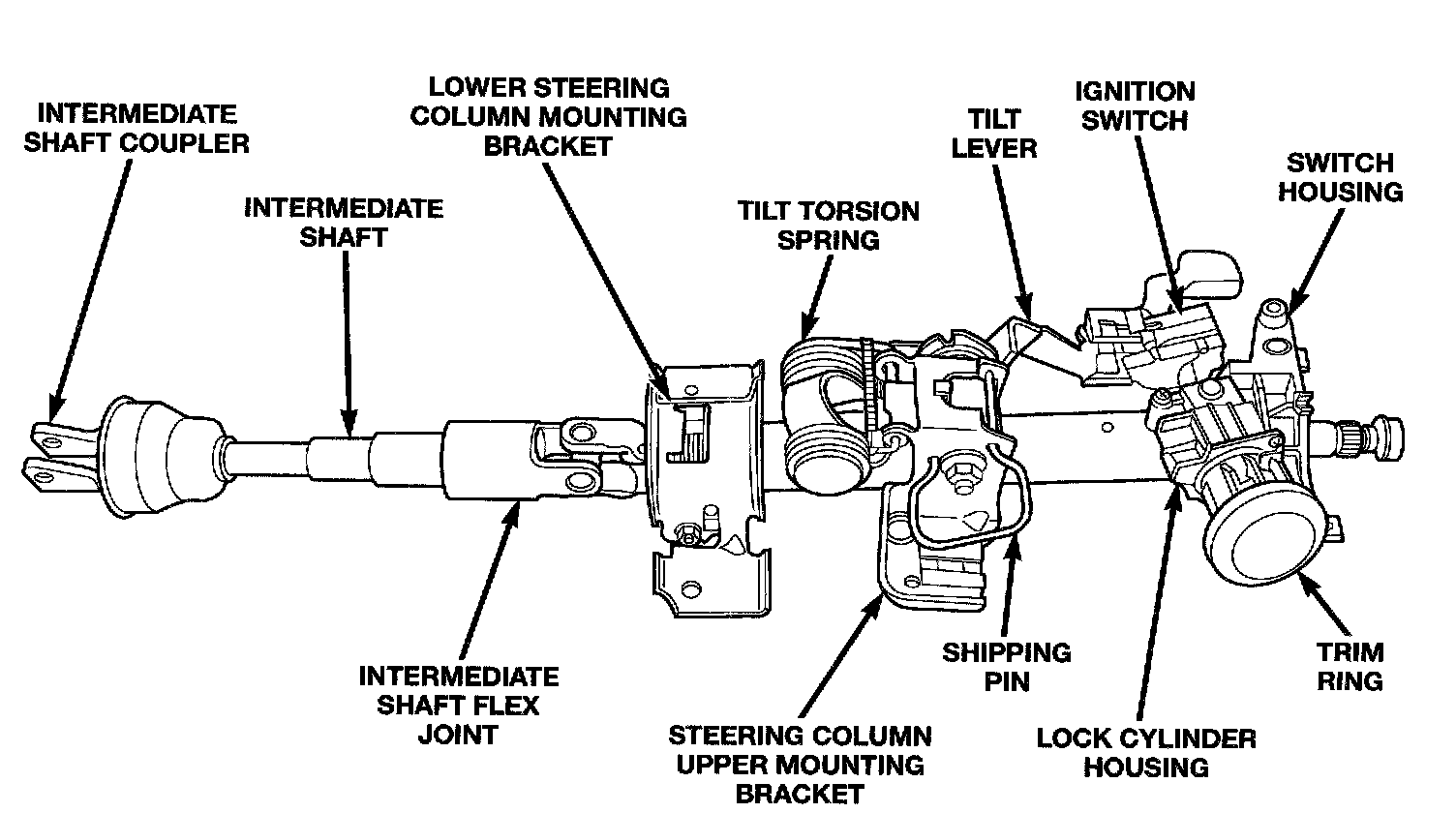 INTERMEDIATE SHAFT COUPLER

INTERMEDIATE SHAFT

LOWER STEERING COLUMN MOUNTING BRACKET

TILT TORSION SPRING

TILT LEVER

IGNITION SWITCH

SWITCH HOUSING

INTERMEDIATE SHAFT FLEX JOINT

STEERING COLUMN UPPER MOUNTING BRACKET

SHIPPING PIN

LOCK CYLINDER HOUSING

TRIM RING