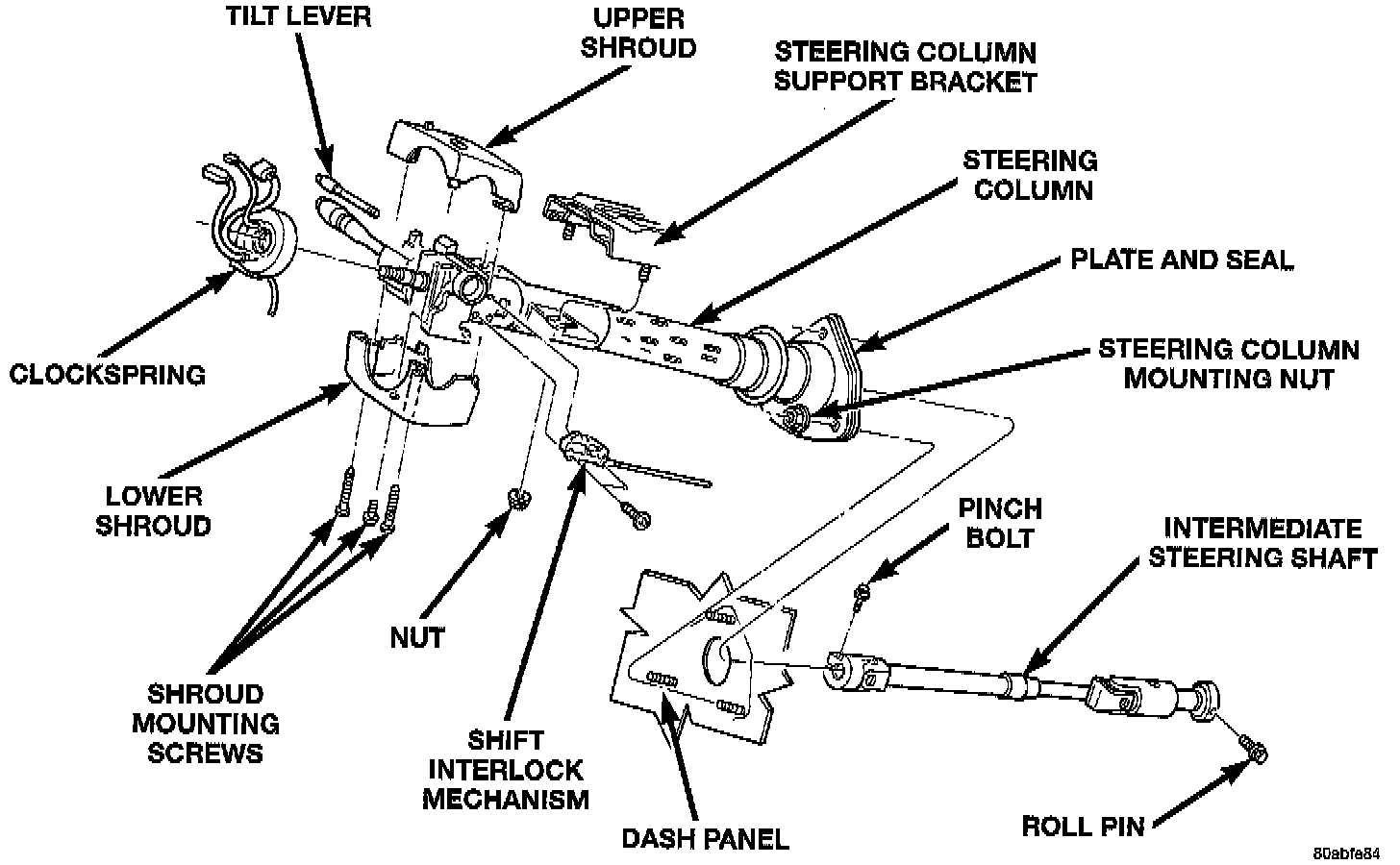 TILT LEVER

UPPER SHROUD

STEERING COLUMN SUPPORT BRACKET

STEERING COLUMN

PLATE AND SEAL

STEERING COLUMN MOUNTING NUT

CLOCKSPRING

LOWER SHROUD

PINCH BOLT

INTERMEDIATE STEERING SHAFT

NUT

SHROUD MOUNTING SCREWS

SHIFT INTERLOCK MECHANISM

DASH PANEL

ROLL PIN

80abfa84