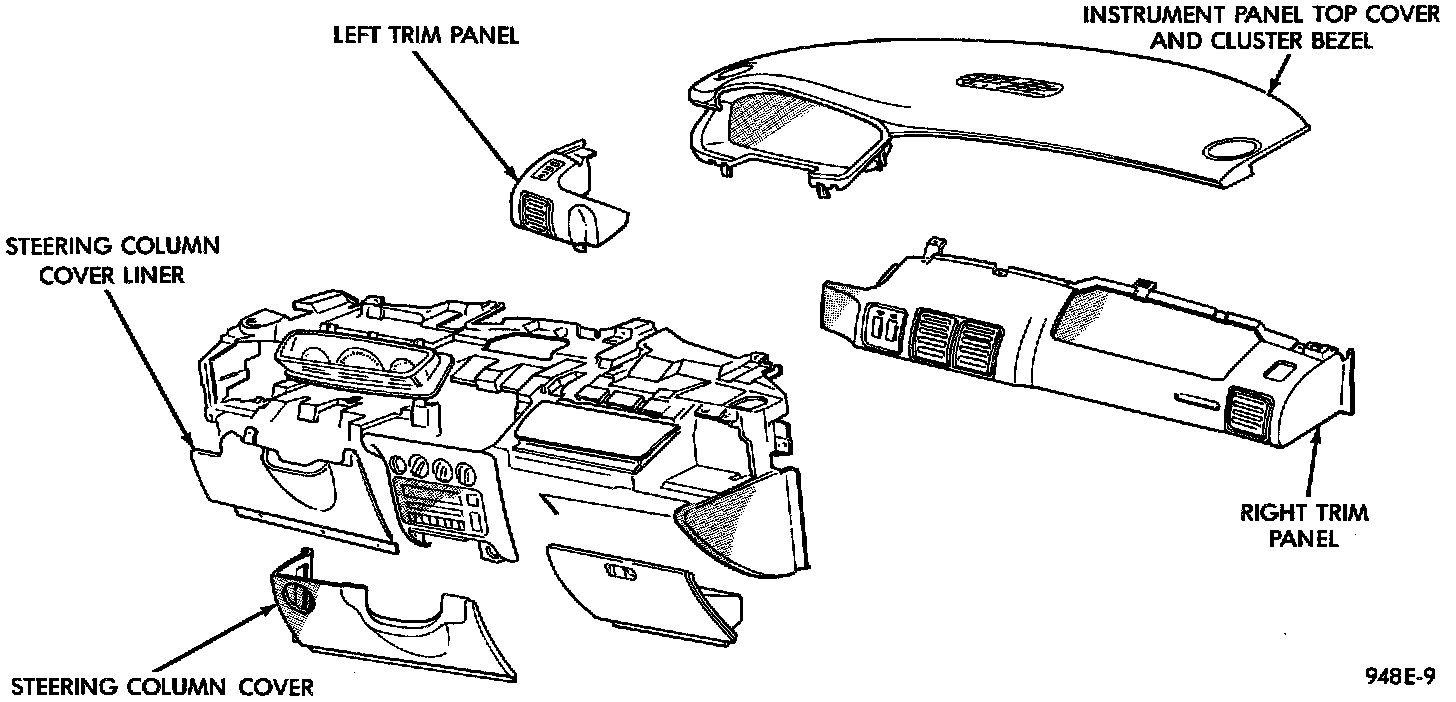 LEFT TRIM PANEL

INSTRUMENT PANEL TOP COVER AND CLUSTER BEZEL

STEERING COLUMN COVER LINER

RIGHT TRIM PANEL

STEERING COLUMN COVER

948E-9