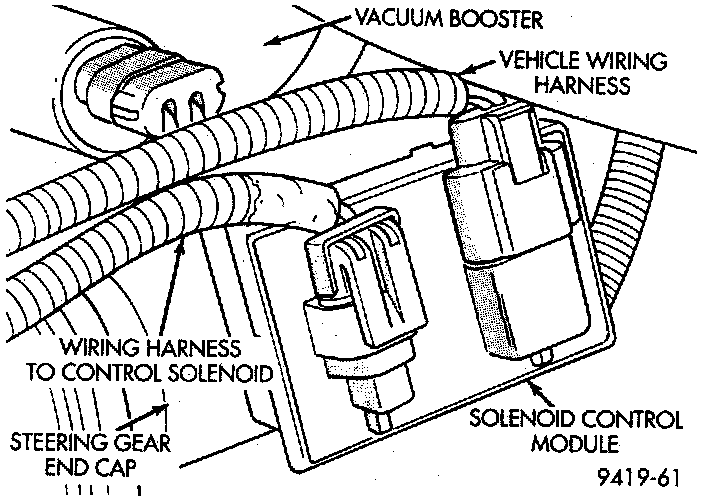 VACUUM BOOSTER

VEHICLE WIRING HARNESS

WIRING HARNESS TO CONTROL SOLENOID

STEERING GEAR END CAP

SOLENOID CONTROL MODULE

9419-61