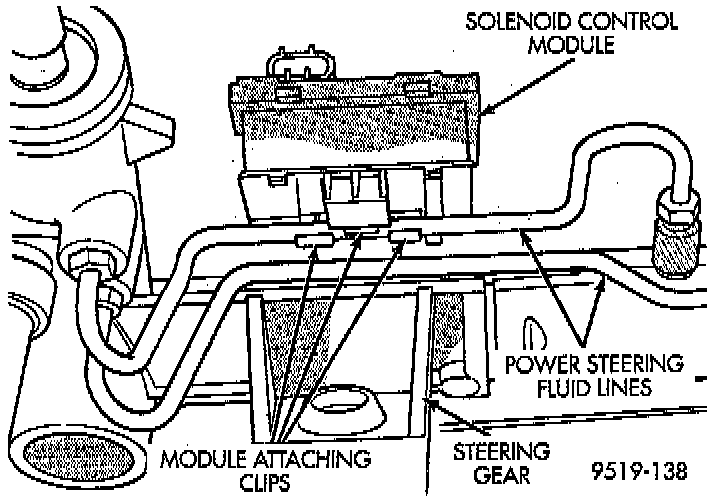 SOLENOID CONTROL MODULE

POWER STEERING FLUID LINES

MODULE ATTACHING CLIPS

STEERING GEAR

9519-138