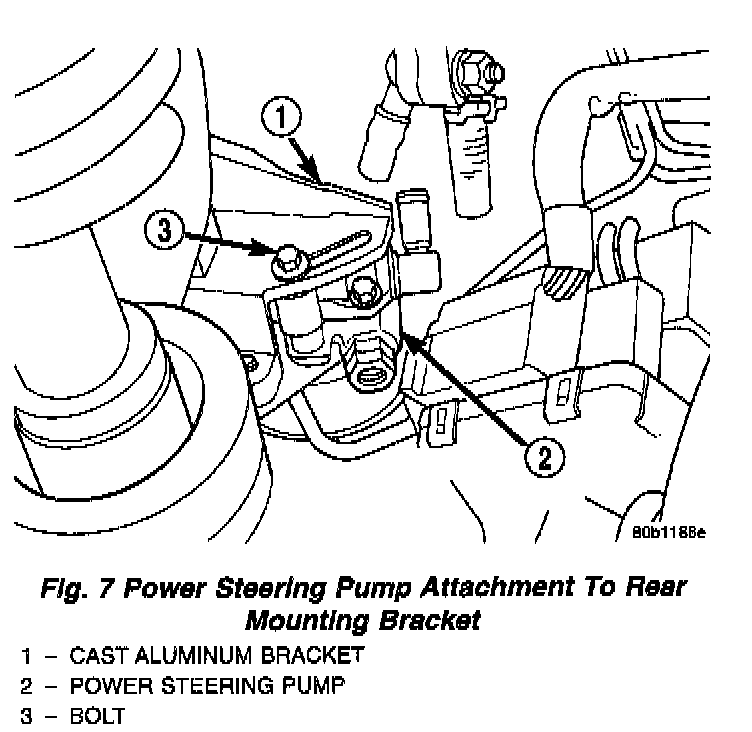 1

3

2

80b1188e

Fig. 7 Power Steering Pump Attachment To Rear Mounting Bracket

1 – CAST ALUMINUM BRACKET
2 – POWER STEERING PUMP
3 – BOLT