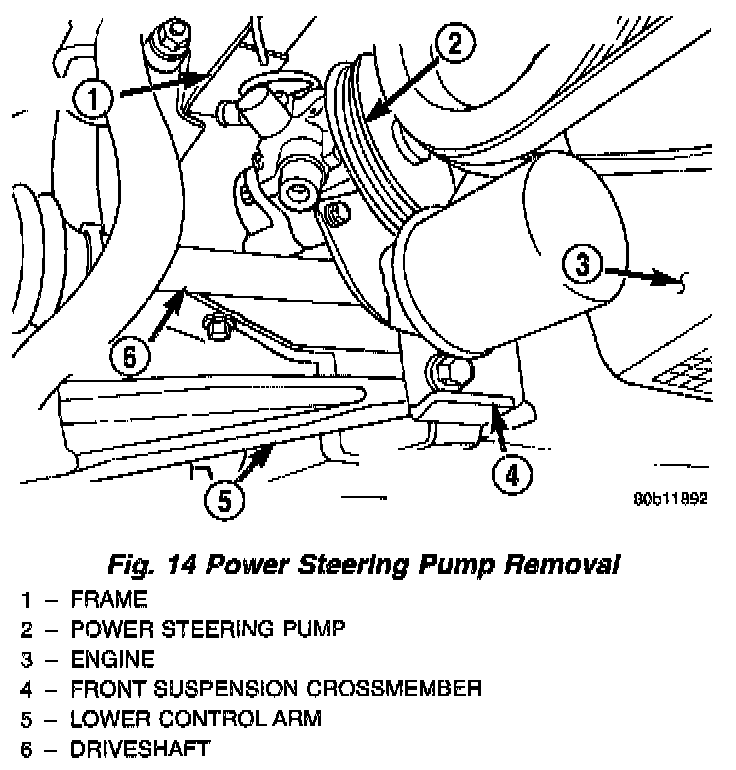 1
2
3
6
4
5
80b11892

Fig. 14 Power Steering Pump Removal

1 – FRAME
2 – POWER STEERING PUMP
3 – ENGINE
4 – FRONT SUSPENSION CROSSMEMBER
5 – LOWER CONTROL ARM
6 – DRIVESHAFT