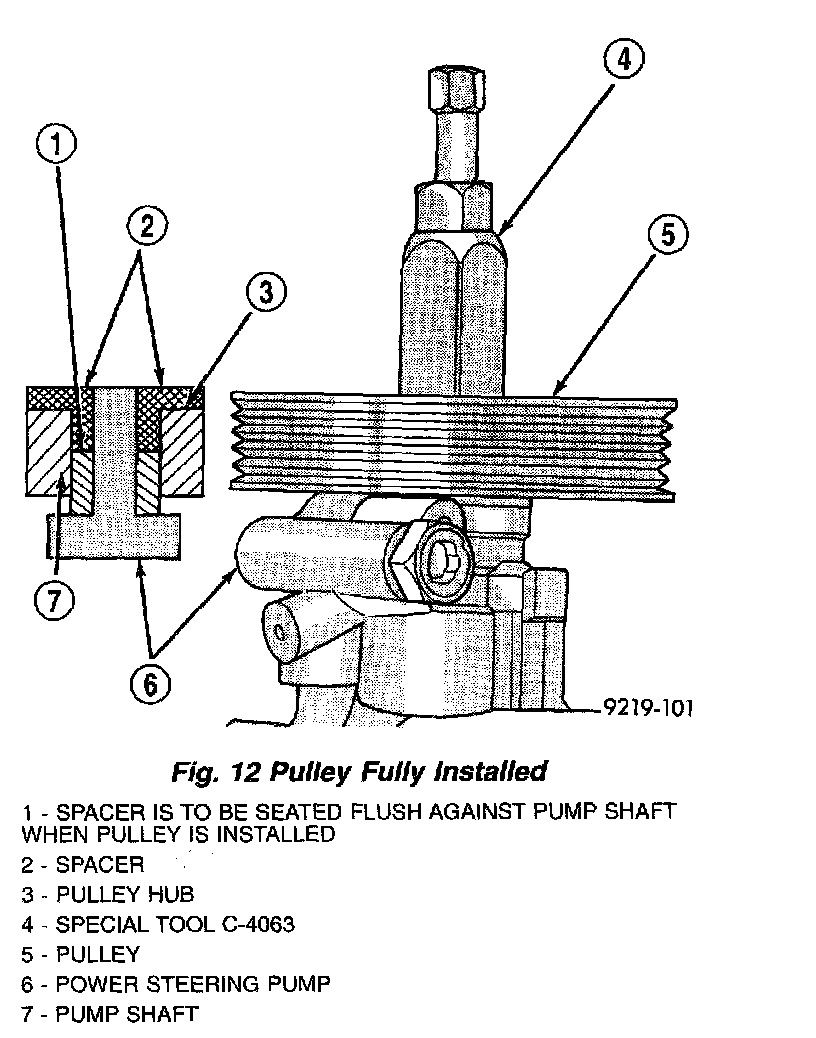 1
2
3
4
5
7
6
9219-101

Fig. 12 Pulley Fully Installed

1 - SPACER IS TO BE SEATED FLUSH AGAINST PUMP SHAFT WHEN PULLEY IS INSTALLED
2 - SPACER
3 - PULLEY HUB
4 - SPECIAL TOOL C-4063
5 - PULLEY
6 - POWER STEERING PUMP
7 - PUMP SHAFT