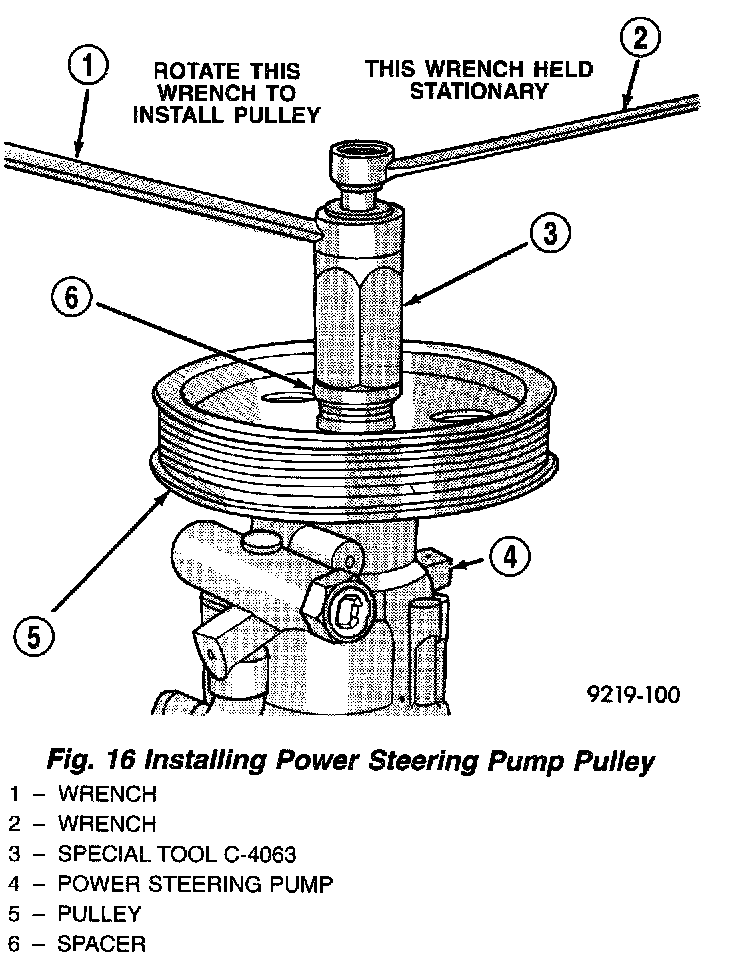 1
ROTATE THIS WRENCH TO INSTALL PULLEY

THIS WRENCH HELD STATIONARY
2

3

6

4

5

9219-100

Fig. 16 Installing Power Steering Pump Pulley
1 – WRENCH
2 – WRENCH
3 – SPECIAL TOOL C-4063
4 – POWER STEERING PUMP
5 – PULLEY
6 – SPACER