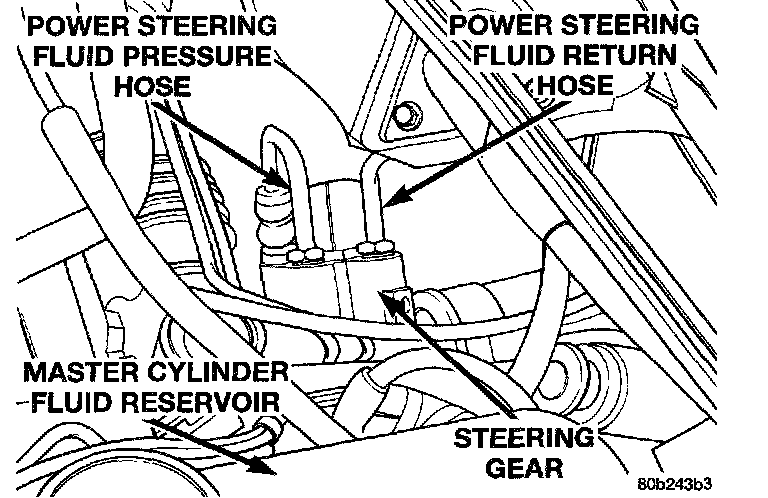 POWER STEERING FLUID PRESSURE HOSE

POWER STEERING FLUID RETURN HOSE

MASTER CYLINDER FLUID RESERVOIR

STEERING GEAR

80b243b3