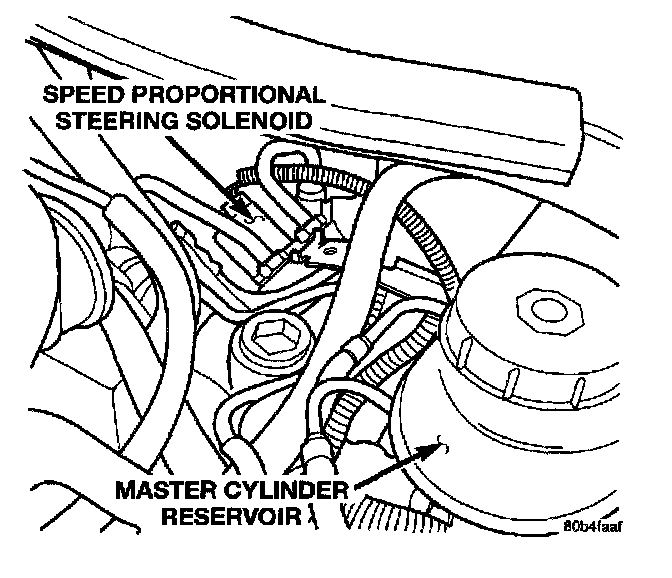 SPEED PROPORTIONAL STEERING SOLENOID

MASTER CYLINDER RESERVOIR

80b4faaf