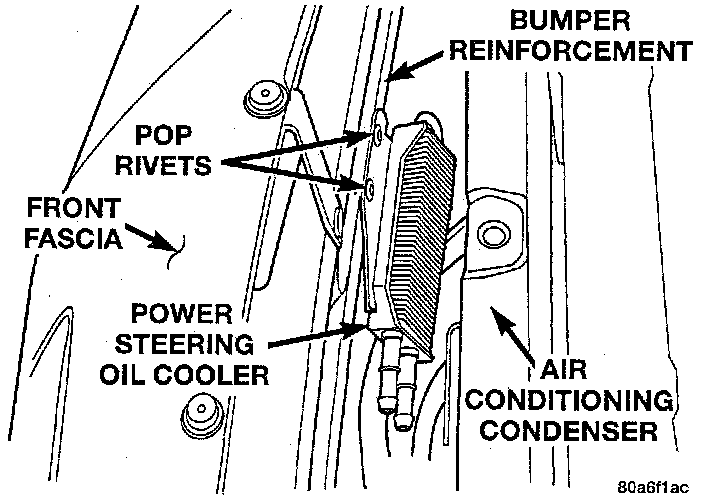 BUMPER REINFORCEMENT

POP RIVETS

FRONT FASCIA

POWER STEERING OIL COOLER

AIR CONDITIONING CONDENSER

80a6f1ac