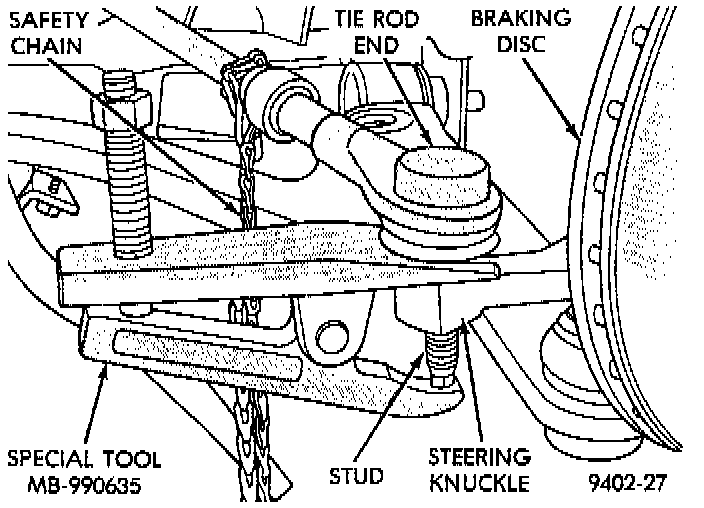 SAFETY CHAIN

TIE ROD END

BRAKING DISC

SPECIAL TOOL MB-990635

STUD

STEERING KNUCKLE

9402-27