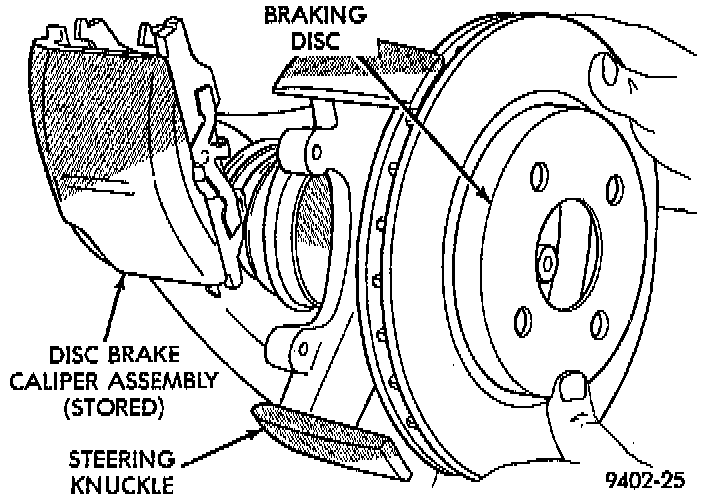 BRAKING DISC

DISC BRAKE CALIPER ASSEMBLY (STORED)

STEERING KNUCKLE

9402-25