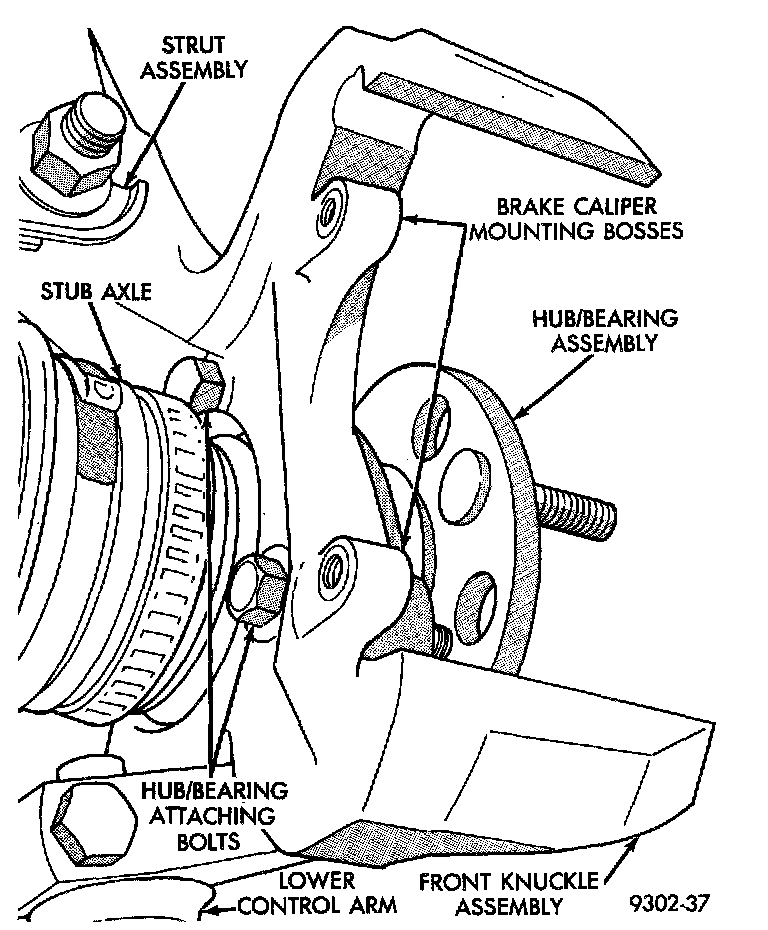 STRUT ASSEMBLY

BRAKE CALIPER MOUNTING BOSSES

STUB AXLE

HUB/BEARING ASSEMBLY

HUB/BEARING ATTACHING BOLTS

LOWER CONTROL ARM

FRONT KNUCKLE ASSEMBLY

9302-37