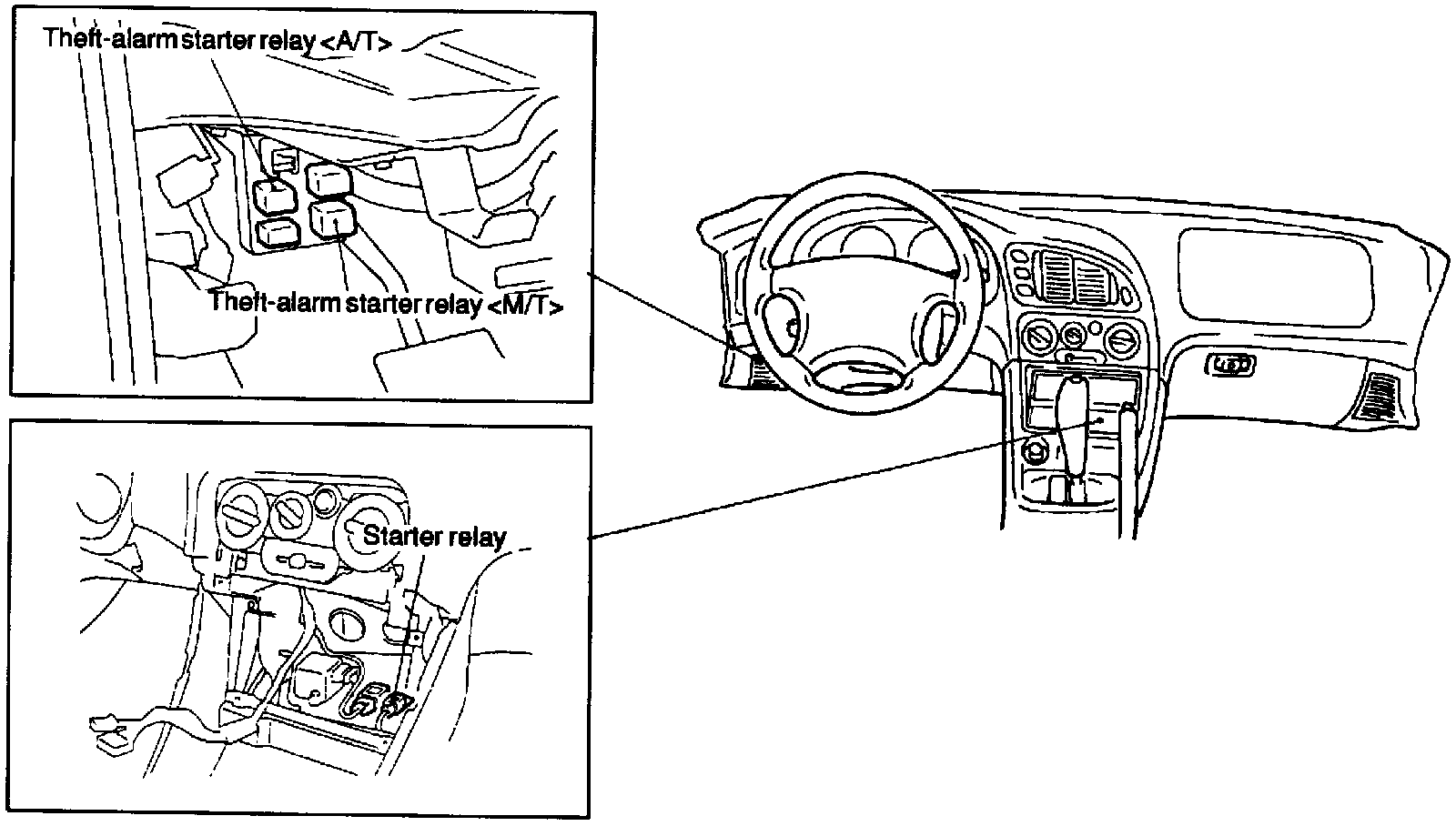 Theft-alarm starter relay <A/T>

Theft-alarm starter relay <M/T>

Starter relay