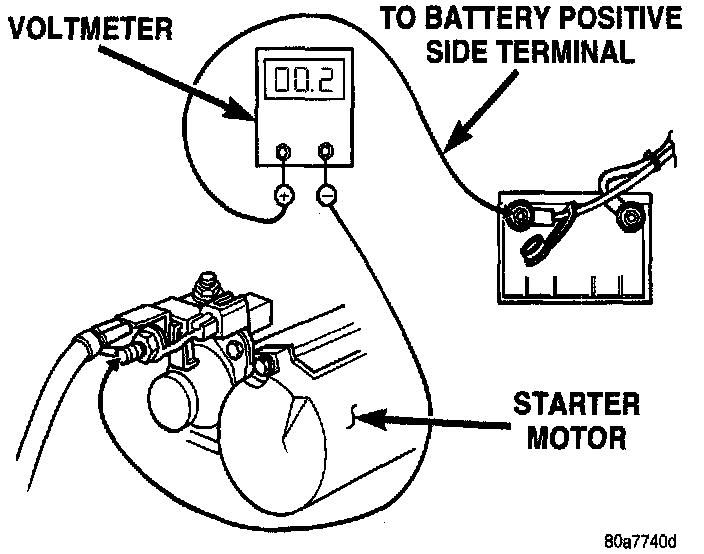 VOLTMETER

TO BATTERY POSITIVE SIDE TERMINAL

00.2

+

−

STARTER MOTOR

80a7740d