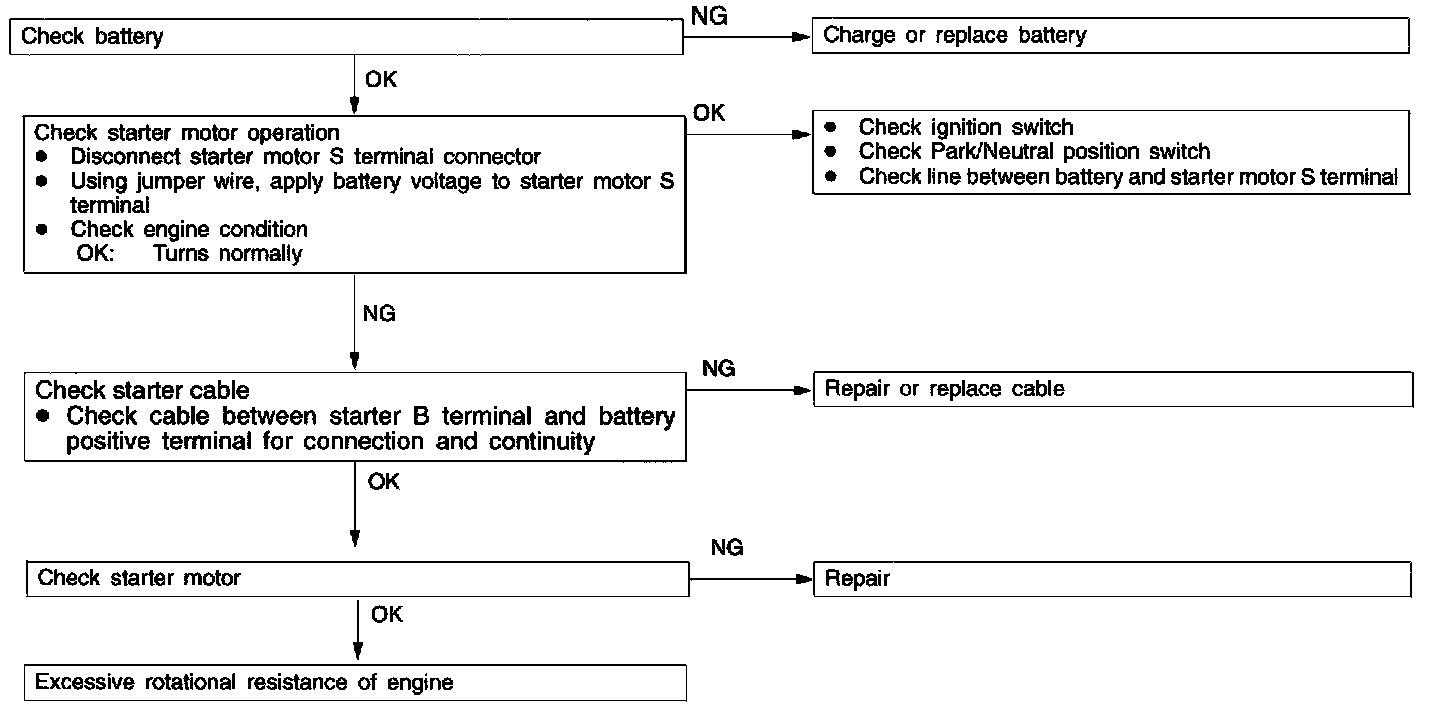 Check battery

NG

Charge or replace battery

OK

Check starter motor operation
● Disconnect starter motor S terminal connector
● Using jumper wire, apply battery voltage to starter motor S terminal
● Check engine condition
OK: Turns normally

OK

● Check ignition switch
● Check Park/Neutral position switch
● Check line between battery and starter motor S terminal

NG

Check starter cable
● Check cable between starter B terminal and battery positive terminal for connection and continuity

NG

Repair or replace cable

OK

Check starter motor

NG

Repair

OK

Excessive rotational resistance of engine