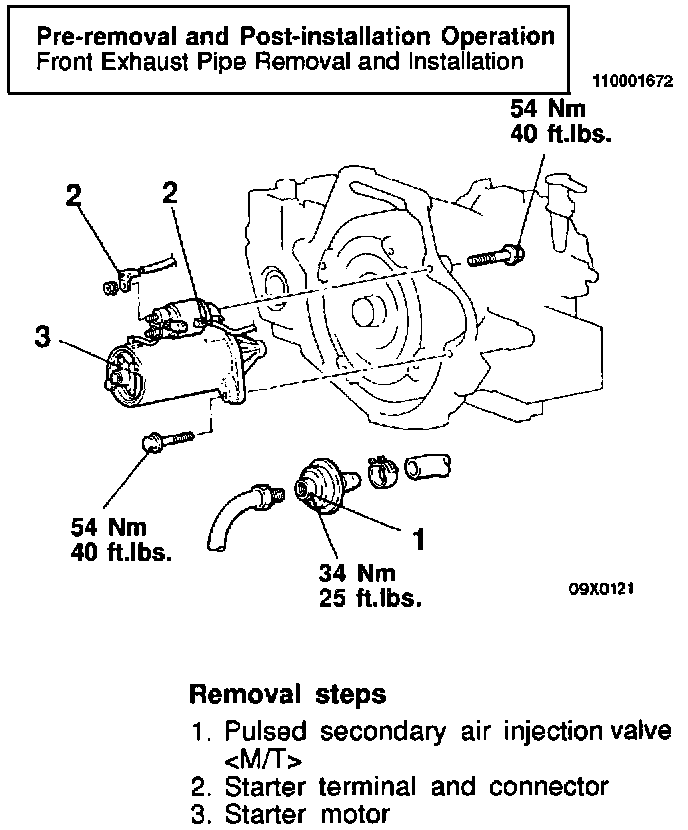 Pre-removal and Post-installation Operation
Front Exhaust Pipe Removal and Installation

110001672

54 Nm
40 ft.lbs.

2

2

3

54 Nm
40 ft.lbs.

1

34 Nm
25 ft.lbs.

09X0121

Removal steps
1. Pulsed secondary air injection valve <M/T>
2. Starter terminal and connector
3. Starter motor