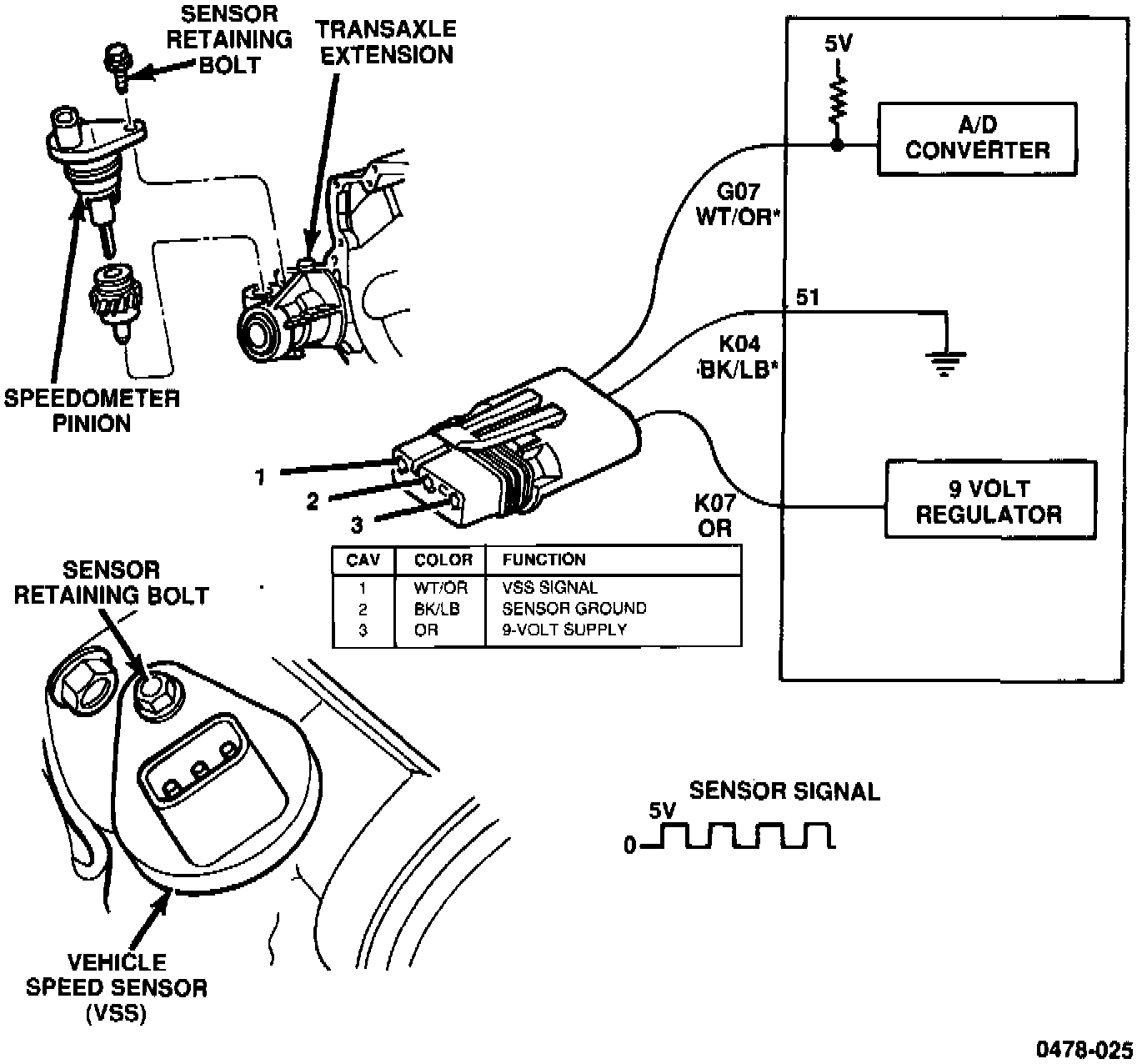 SENSOR RETAINING BOLT

TRANSAXLE EXTENSION

SPEEDOMETER PINION

5V

A/D CONVERTER

G07 WT/OR*

51

K04 BK/LB*

9 VOLT REGULATOR

K07 OR

1

2

3

| CAV | COLOR | FUNCTION |
|---|---|---|
| 1 | WT/OR | VSS SIGNAL |
| 2 | BK/LB | SENSOR GROUND |
| 3 | OR | 9-VOLT SUPPLY |

SENSOR RETAINING BOLT

VEHICLE SPEED SENSOR (VSS)

SENSOR SIGNAL

5V

0

0478-025