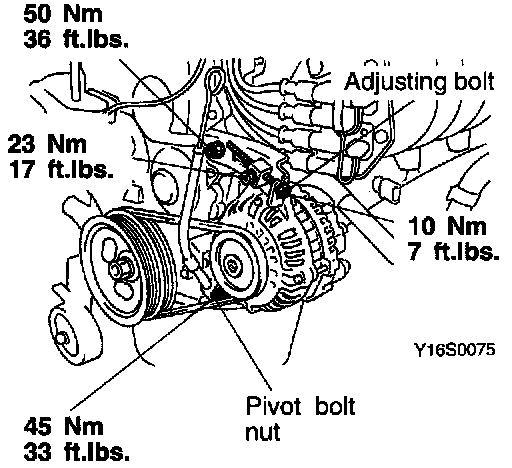 50 Nm
36 ft.lbs.

Adjusting bolt

23 Nm
17 ft.lbs.

10 Nm
7 ft.lbs.

Y16S0075

Pivot bolt
nut

45 Nm
33 ft.lbs.