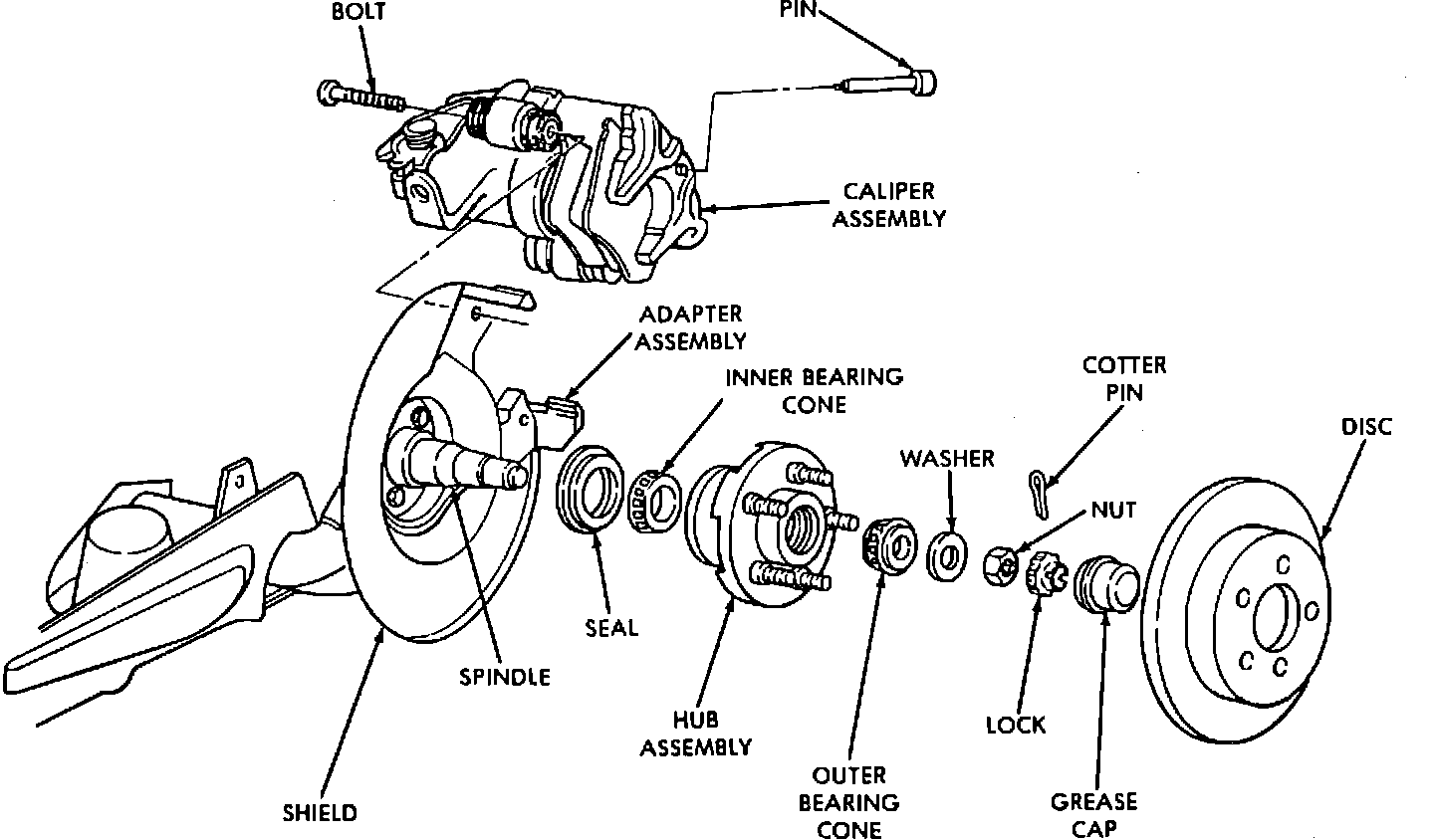 BOLT

PIN

CALIPER ASSEMBLY

ADAPTER ASSEMBLY

INNER BEARING CONE

COTTER PIN

DISC

WASHER

NUT

SEAL

SPINDLE

HUB ASSEMBLY

LOCK

OUTER BEARING CONE

GREASE CAP

SHIELD