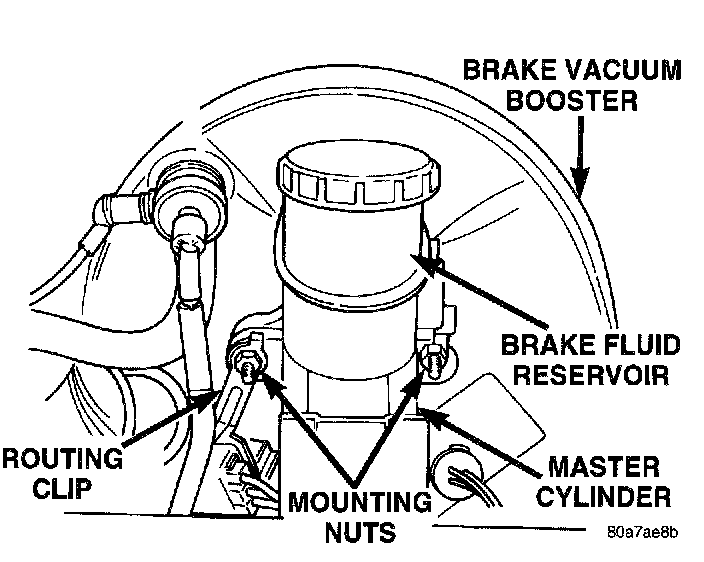 BRAKE VACUUM BOOSTER

BRAKE FLUID RESERVOIR

ROUTING CLIP

MOUNTING NUTS

MASTER CYLINDER

80a7ae8b