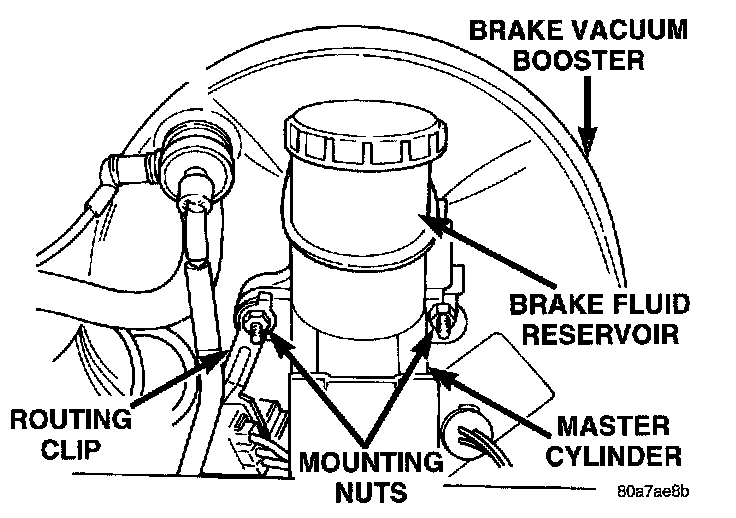 BRAKE VACUUM BOOSTER

BRAKE FLUID RESERVOIR

ROUTING CLIP

MOUNTING NUTS

MASTER CYLINDER

80a7ae8b