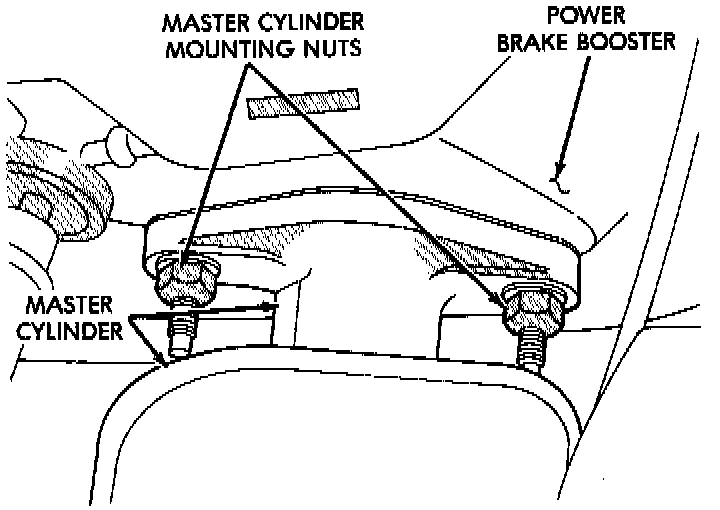 MASTER CYLINDER
MOUNTING NUTS

POWER
BRAKE BOOSTER

MASTER
CYLINDER