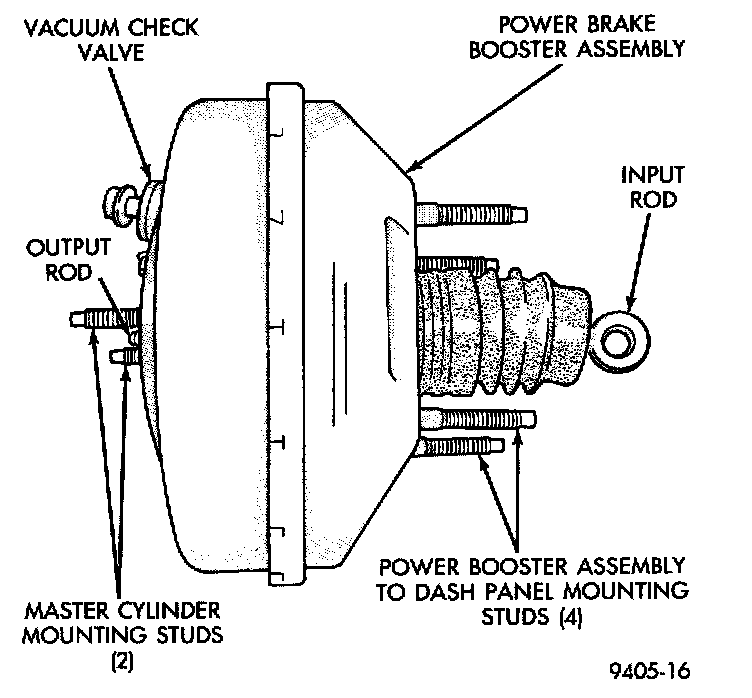 VACUUM CHECK VALVE

POWER BRAKE BOOSTER ASSEMBLY

INPUT ROD

OUTPUT ROD

MASTER CYLINDER MOUNTING STUDS (2)

POWER BOOSTER ASSEMBLY TO DASH PANEL MOUNTING STUDS (4)

9405-16