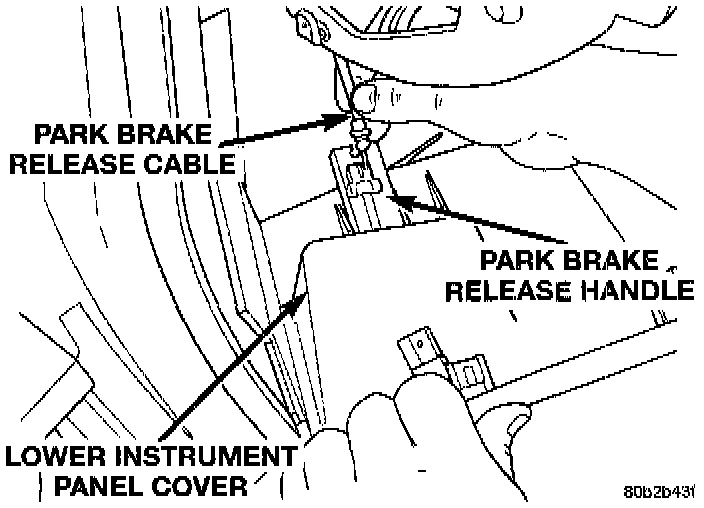 PARK BRAKE RELEASE CABLE

PARK BRAKE RELEASE HANDLE

LOWER INSTRUMENT PANEL COVER

80b2b431