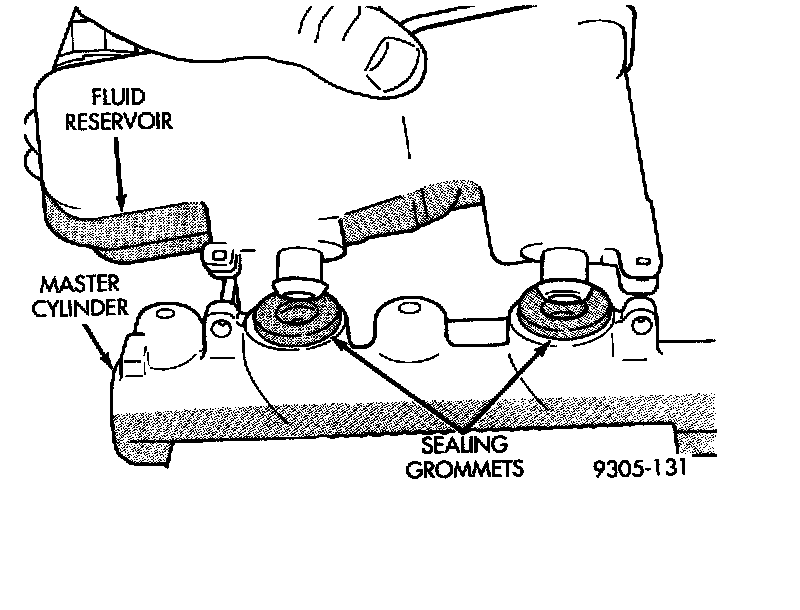 FLUID RESERVOIR

MASTER CYLINDER

SEALING GROMMETS

9305-131