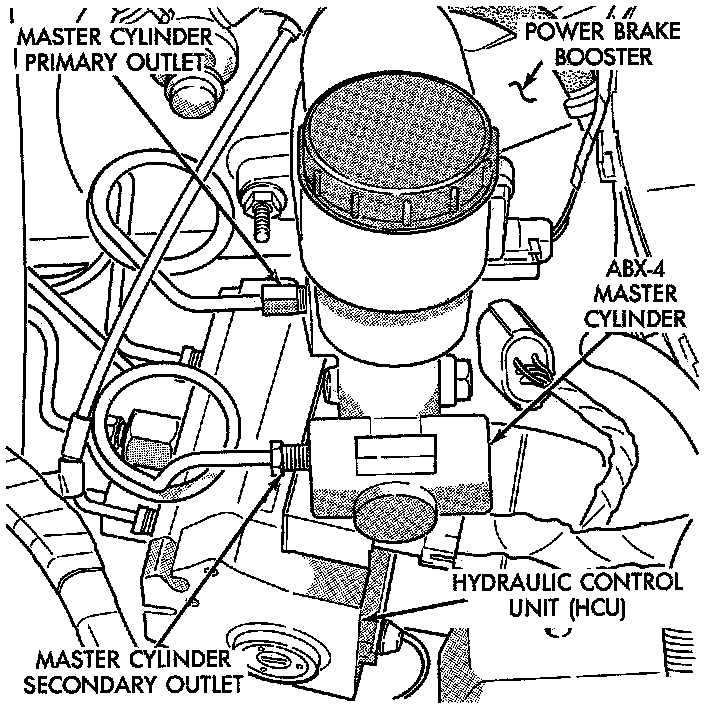 MASTER CYLINDER PRIMARY OUTLET

POWER BRAKE BOOSTER

ABX-4 MASTER CYLINDER

HYDRAULIC CONTROL UNIT (HCU)

MASTER CYLINDER SECONDARY OUTLET