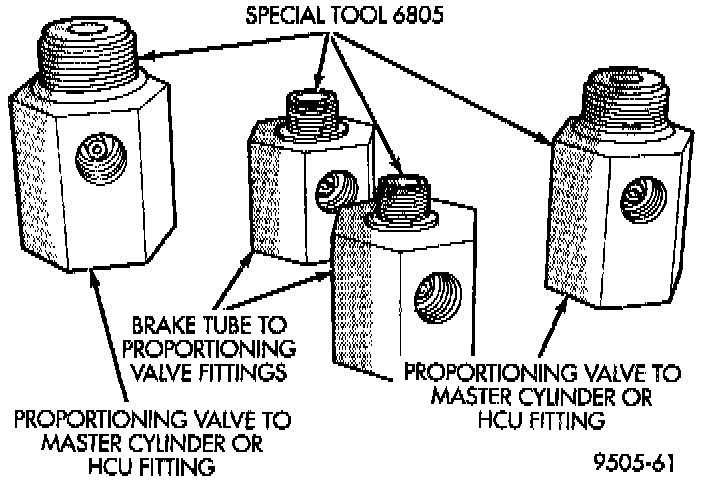 SPECIAL TOOL 6805

BRAKE TUBE TO PROPORTIONING VALVE FITTINGS

PROPORTIONING VALVE TO MASTER CYLINDER OR HCU FITTING

PROPORTIONING VALVE TO MASTER CYLINDER OR HCU FITTING

9505-61