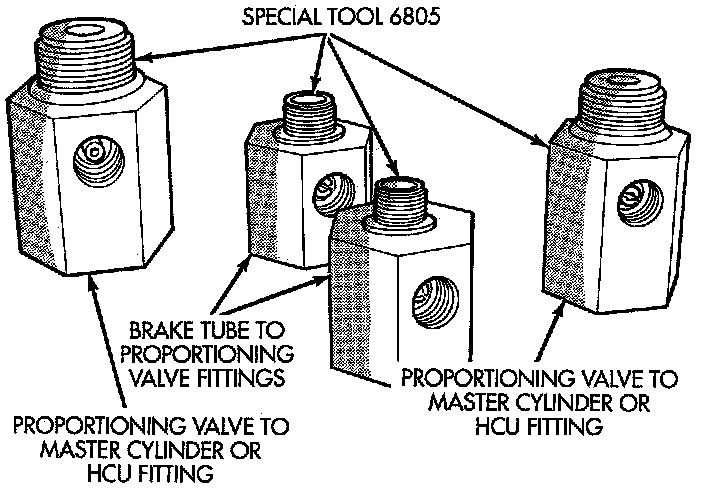 SPECIAL TOOL 6805

BRAKE TUBE TO PROPORTIONING VALVE FITTINGS

PROPORTIONING VALVE TO MASTER CYLINDER OR HCU FITTING

PROPORTIONING VALVE TO MASTER CYLINDER OR HCU FITTING