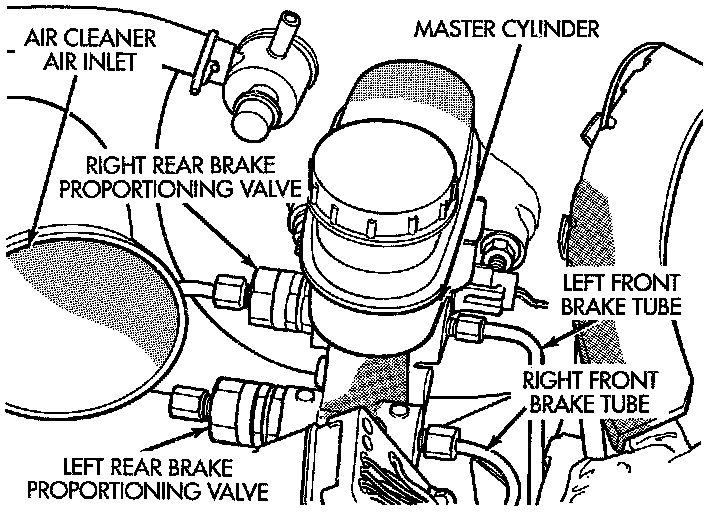 AIR CLEANER AIR INLET

MASTER CYLINDER

RIGHT REAR BRAKE PROPORTIONING VALVE

LEFT FRONT BRAKE TUBE

RIGHT FRONT BRAKE TUBE

LEFT REAR BRAKE PROPORTIONING VALVE